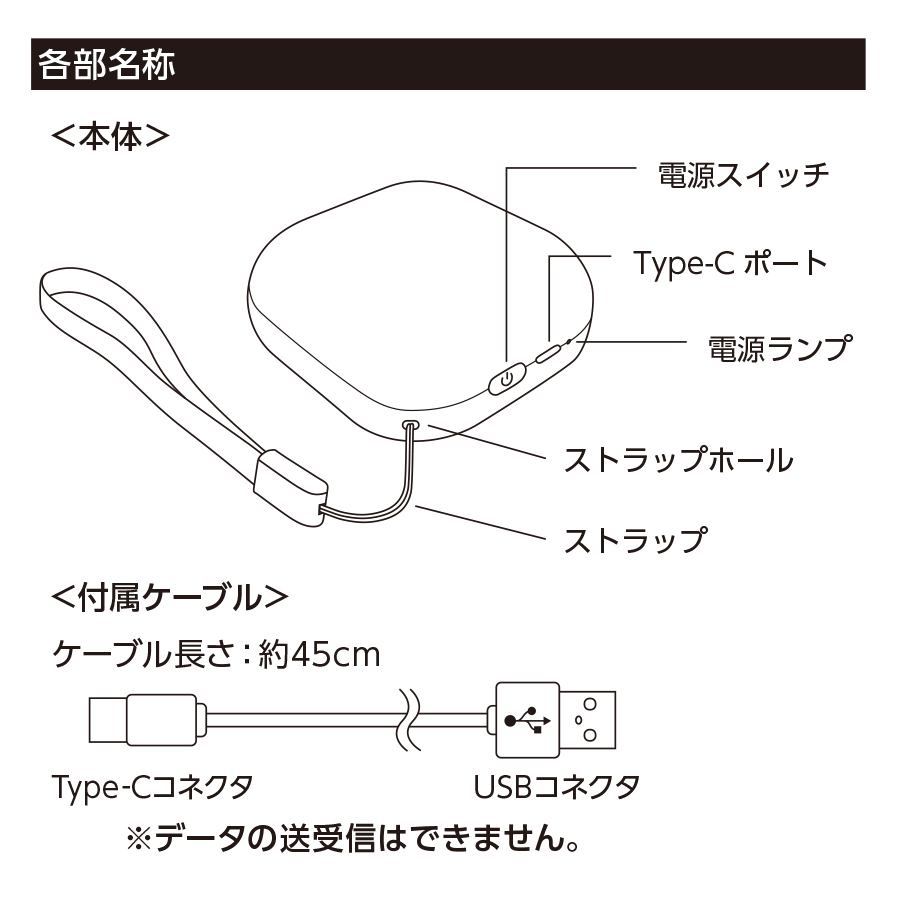 各部名称

<本体>

電源スイッチ

Type-C ポート

電源ランプ

ストラップホール

ストラップ

<付属ケーブル>

ケーブル長さ：約45cm

Type-Cコネクタ

USBコネクタ

※データの送受信はできません。